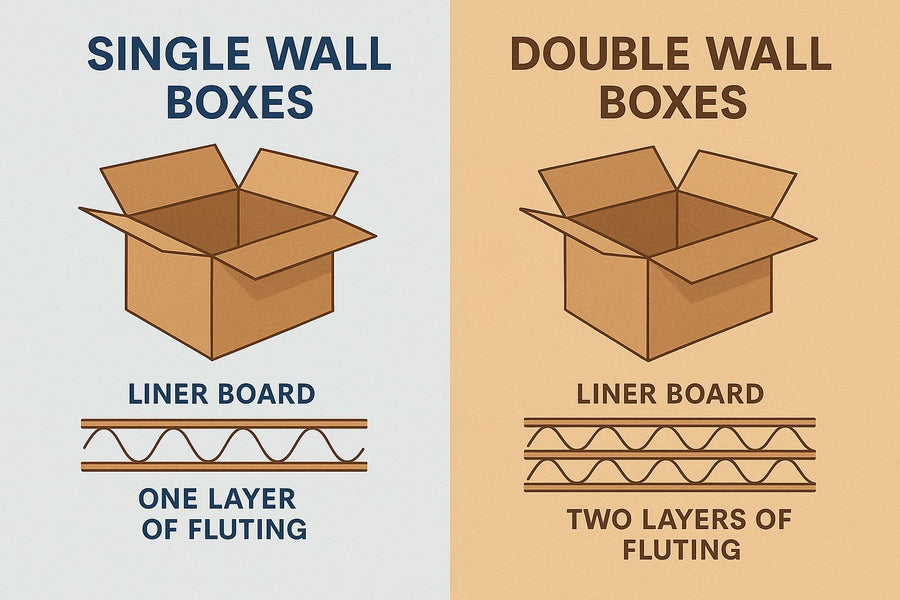 SINGLE WALL BOXES

LINER BOARD

ONE LAYER OF FLUTING

DOUBLE WALL BOXES

LINER BOARD

TWO LAYERS OF FLUTING